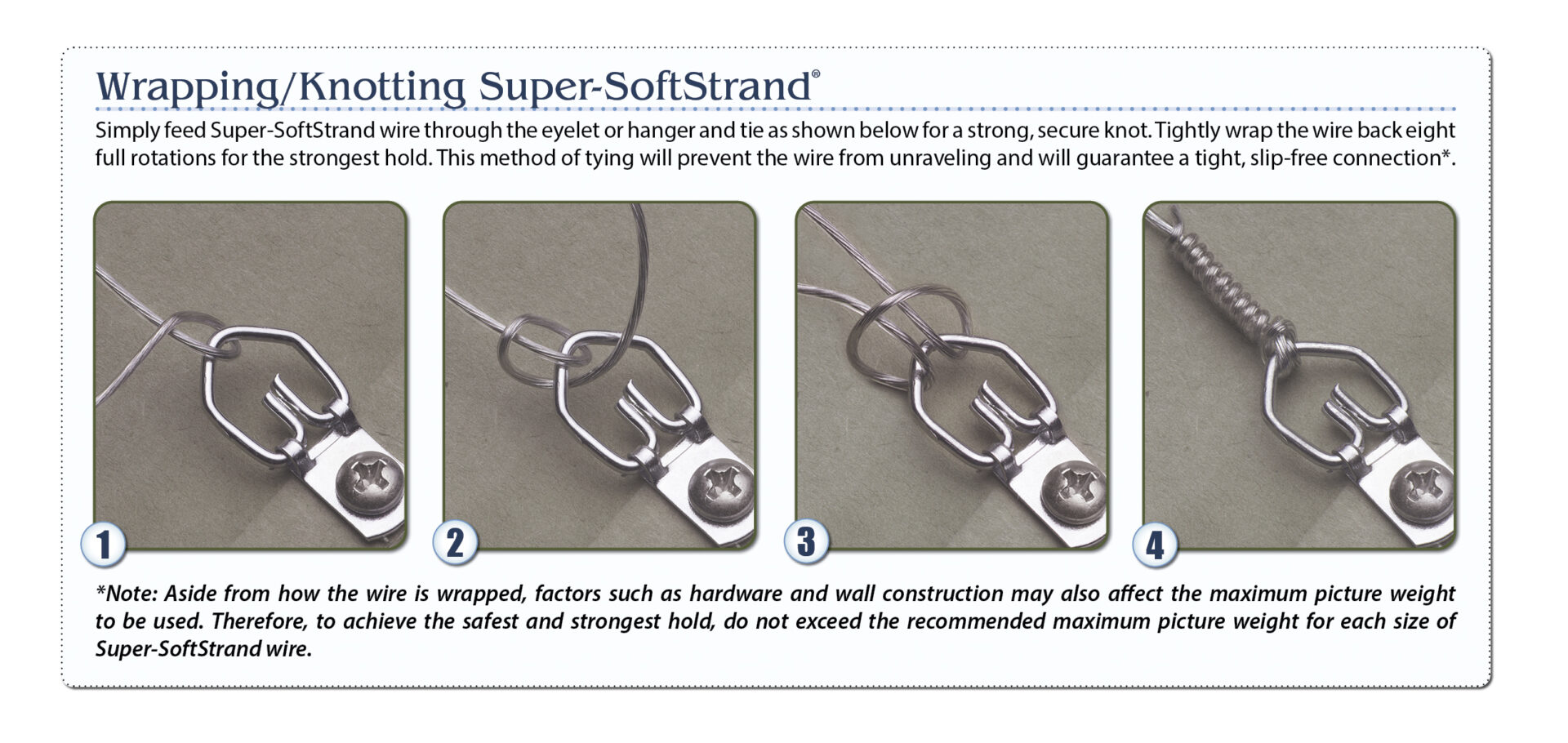 Wrapping/Knotting Super-SoftStrand®

Simply feed Super-SoftStrand wire through the eyelet or hanger and tie as shown below for a strong, secure knot. Tightly wrap the wire back eight full rotations for the strongest hold. This method of tying will prevent the wire from unraveling and will guarantee a tight, slip-free connection*.

1

2

3

4

*Note: Aside from how the wire is wrapped, factors such as hardware and wall construction may also affect the maximum picture weight to be used. Therefore, to achieve the safest and strongest hold, do not exceed the recommended maximum picture weight for each size of Super-SoftStrand wire.